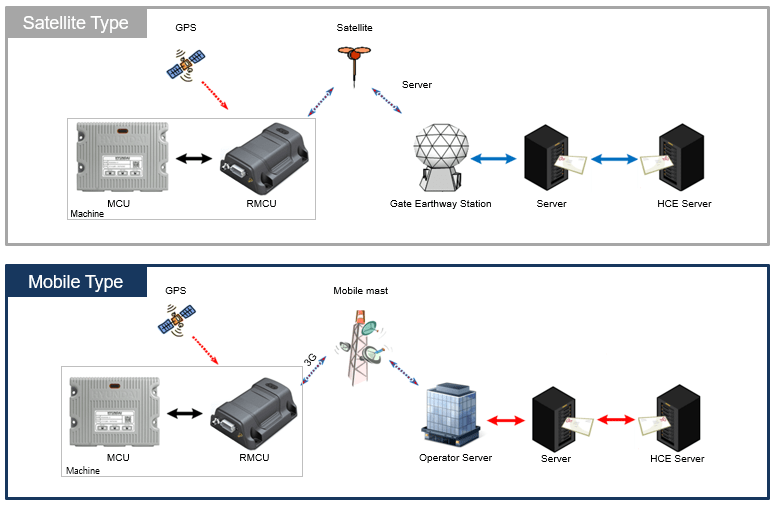 Satellite Type

GPS

Satellite

Server

MCU

RMCU

Machine

Gate Earthway Station

Server

HCE Server

Mobile Type

GPS

Mobile mast

3G

MCU

RMCU

Machine

Operator Server

Server

HCE Server